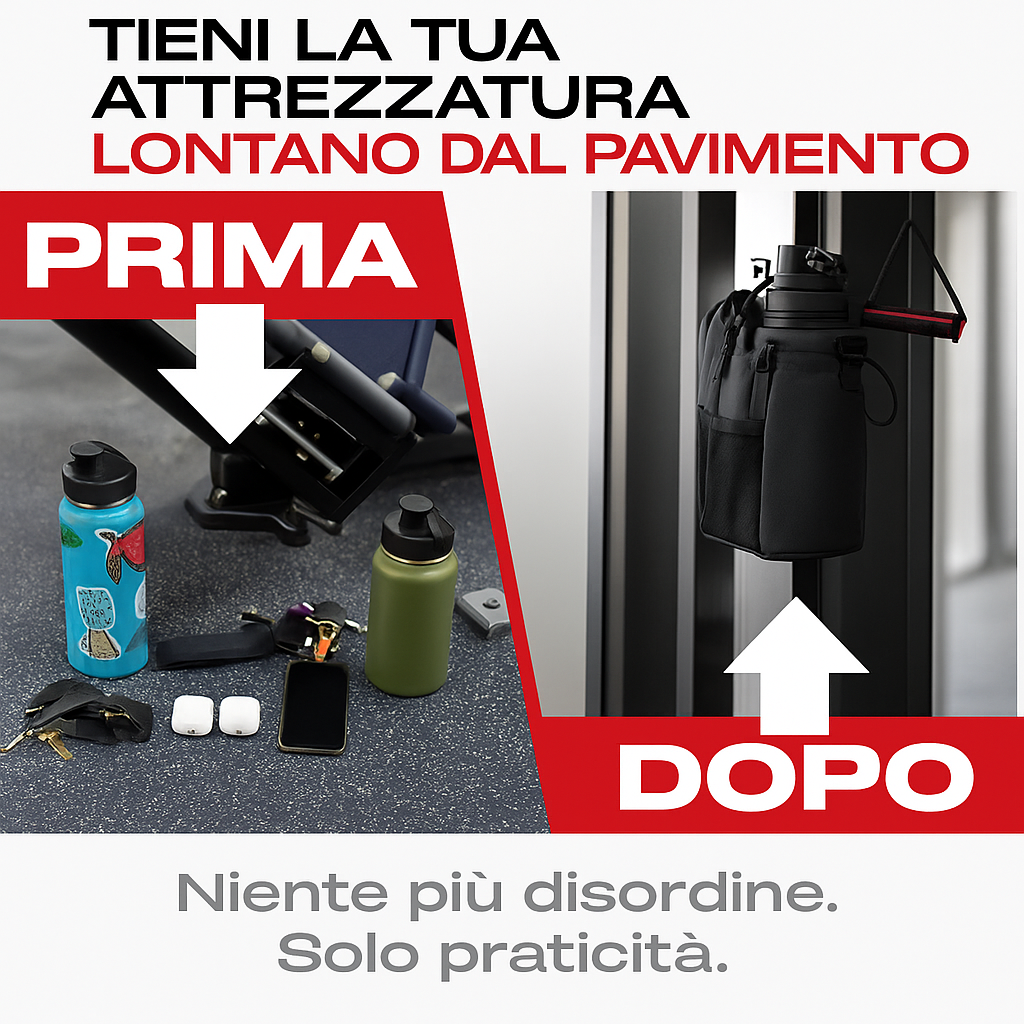 TIENI LA TUA ATTREZZATURA LONTANO DAL PAVIMENTO

PRIMA

DOPO

Niente più disordine. Solo praticità.